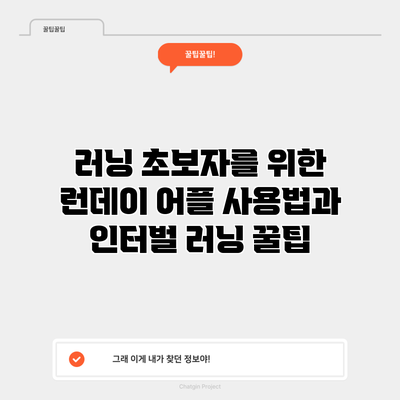 꿀팁꿀팁

꿀팁꿀팁!

러닝 초보자를 위한
런데이 어플 사용법과
인터벌 러닝 꿀팁

그래 이게 내가 찾던 정보야!

Chatgin Project